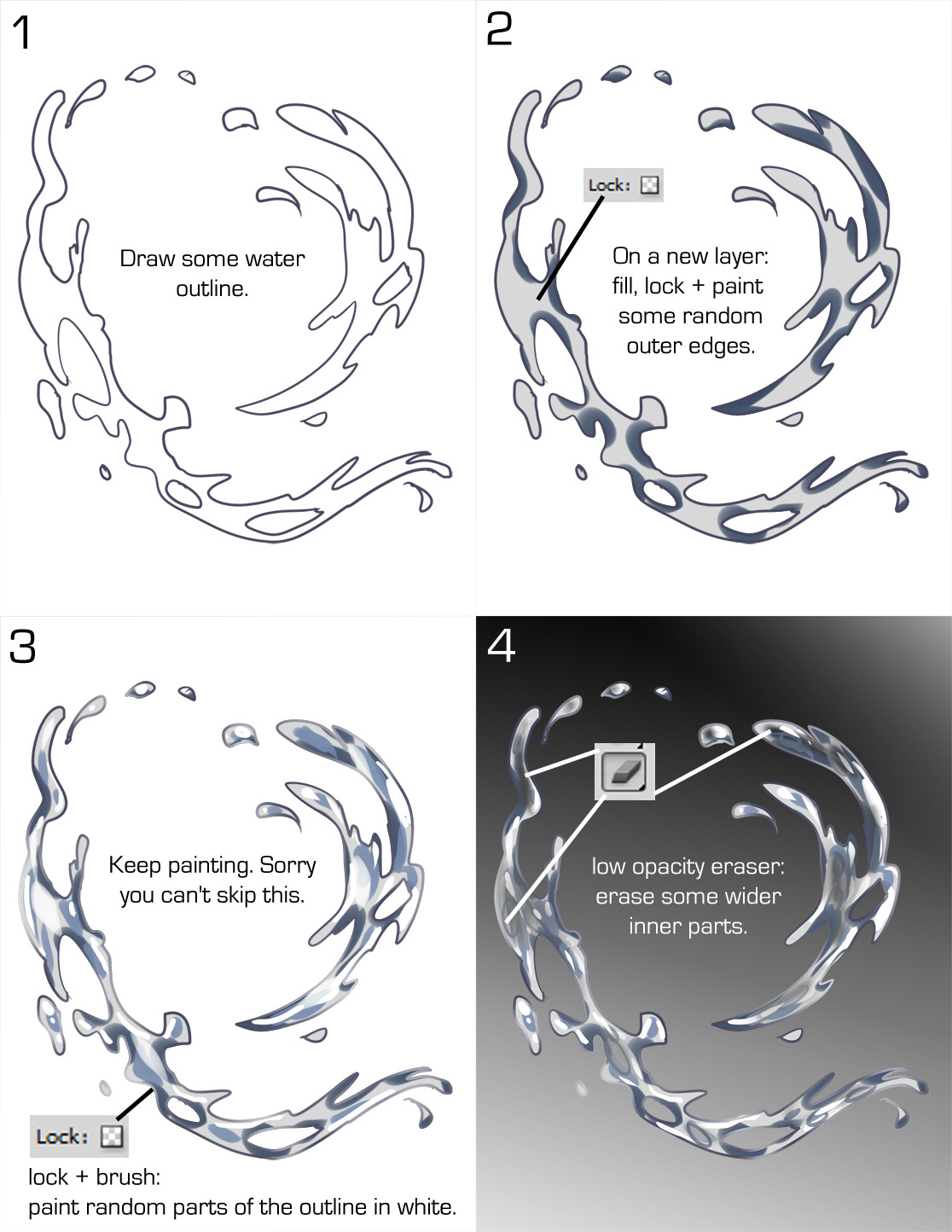 1

Draw some water outline.

2

Lock:

On a new layer: fill, lock + paint some random outer edges.

3

Keep painting. Sorry you can't skip this.

Lock:

lock + brush:
paint random parts of the outline in white.

4

low opacity eraser: erase some wider inner parts.